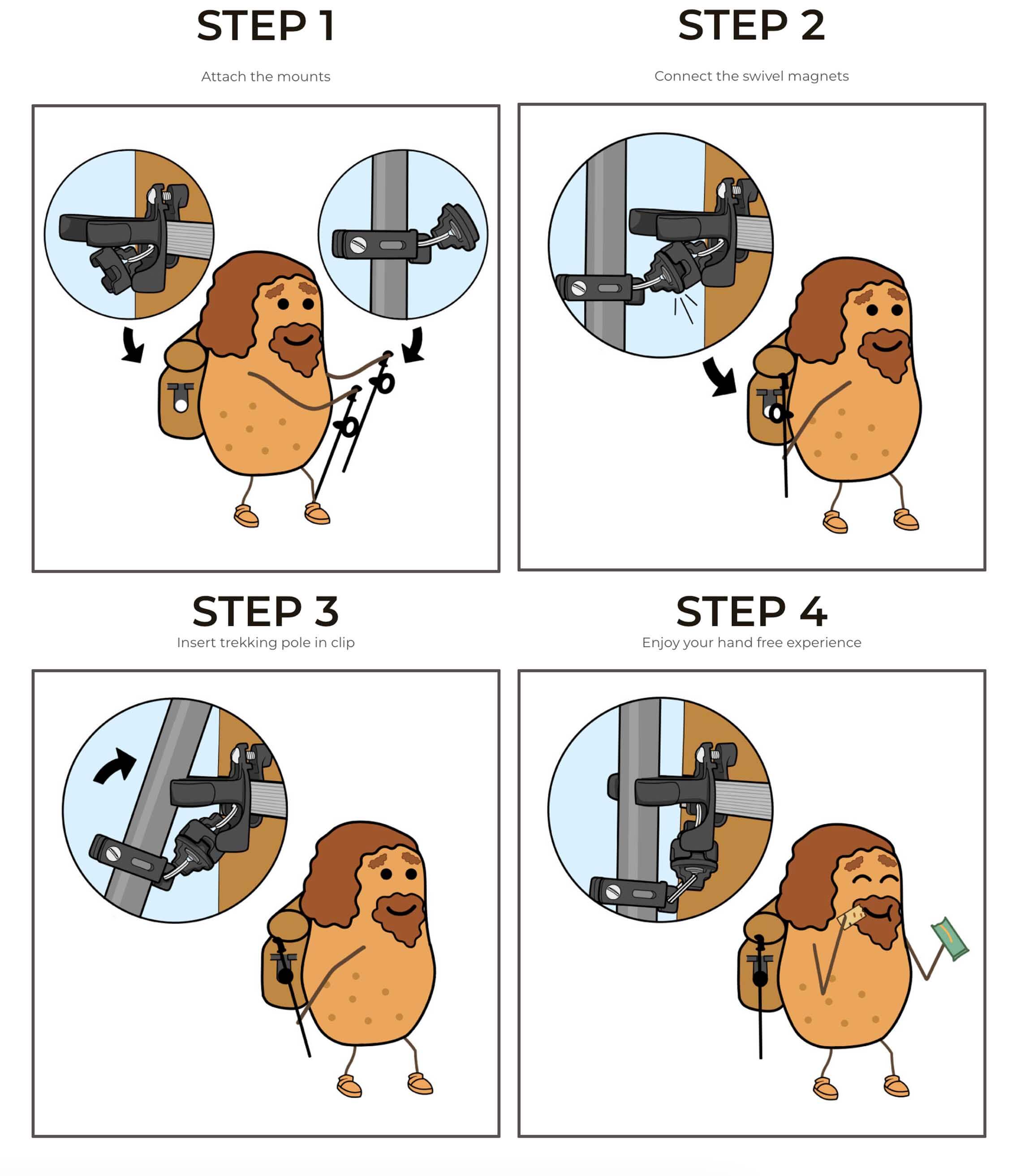 STEP 1

Attach the mounts

STEP 2

Connect the swivel magnets

STEP 3

Insert trekking pole in clip

STEP 4

Enjoy your hand free experience