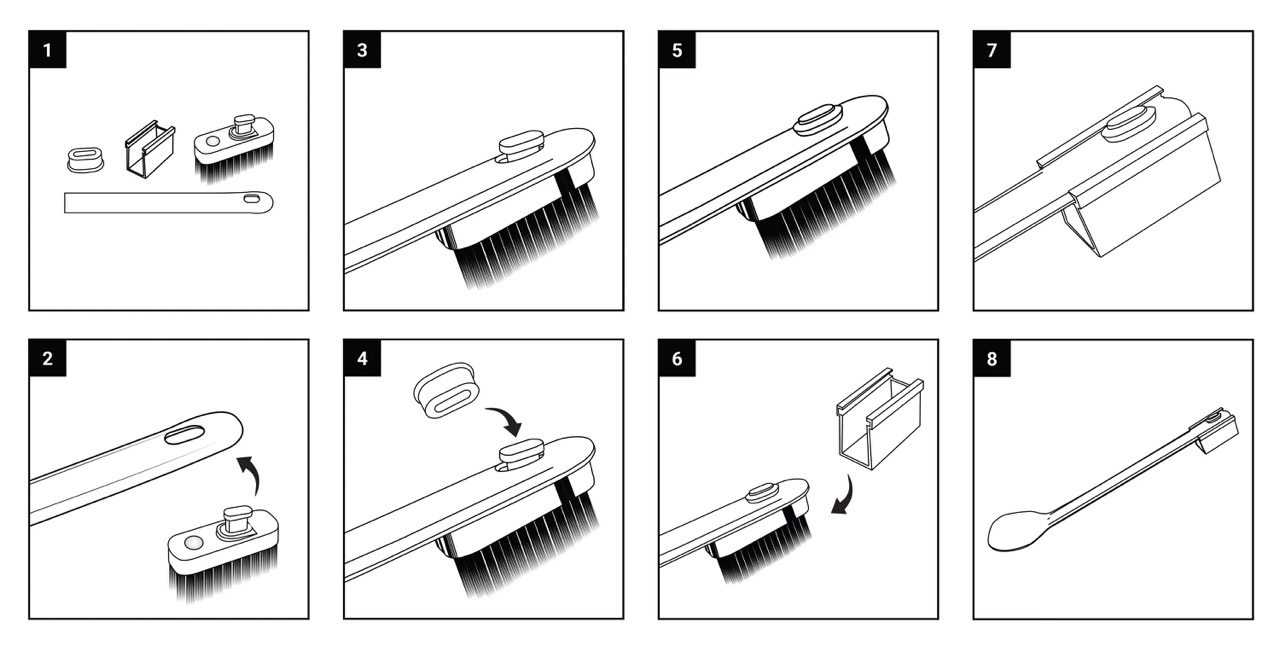 1

3

5

7

2

4

6

8